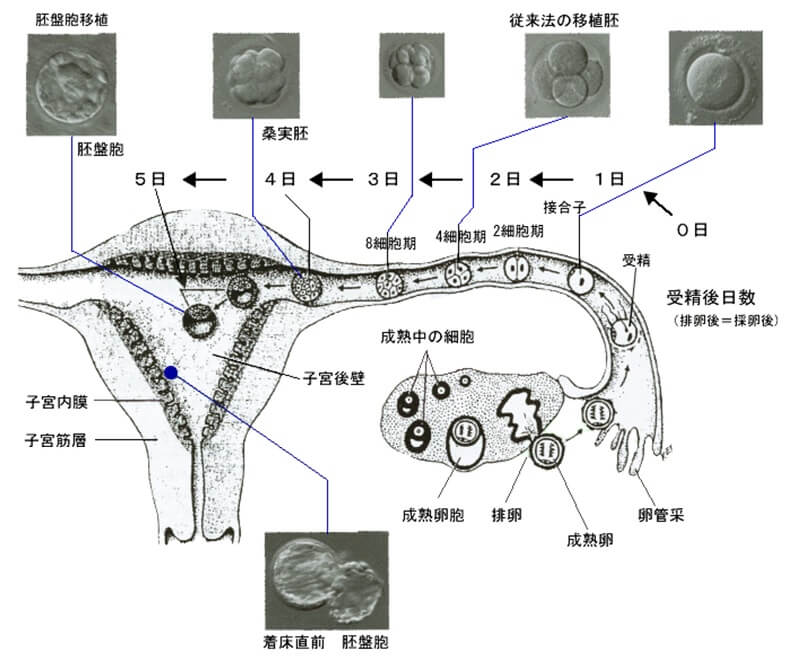 胚盤胞移植

従来法の移植胚

胚盤胞

桑実胚

5日 ← 4日 ← 3日 ← 2日 ← 1日

0日

接合子

8細胞期

4細胞期

2細胞期

受精

受精後日数
（排卵後＝採卵後）

成熟中の細胞

子宮後壁

子宮内膜

子宮筋層

成熟卵胞

排卵

成熟卵

卵管采

着床直前　胚盤胞